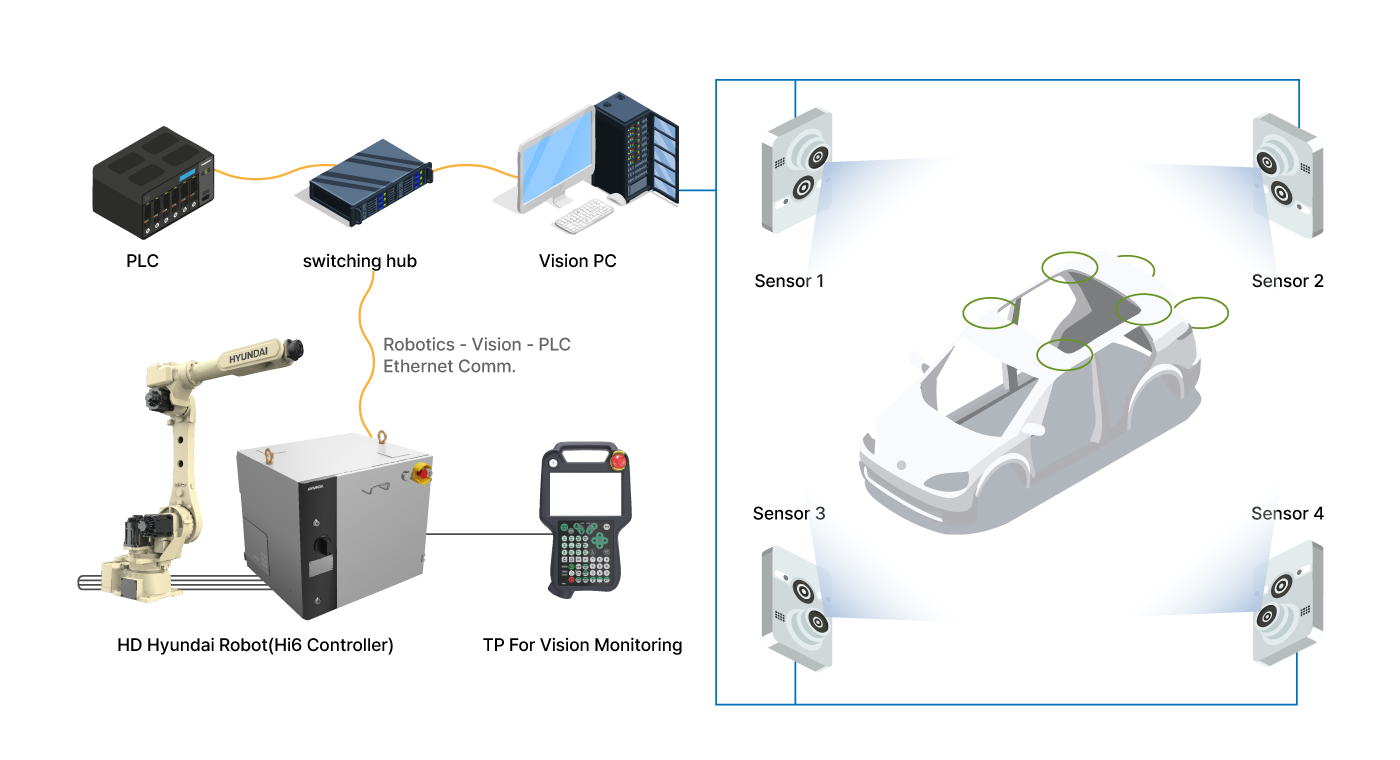 PLC

switching hub

Vision PC

Robotics - Vision - PLC
Ethernet Comm.

HYUNDAI

HYUNDAI

HD Hyundai Robot(Hi6 Controller)

TP For Vision Monitoring

Sensor 1

Sensor 2

Sensor 3

Sensor 4